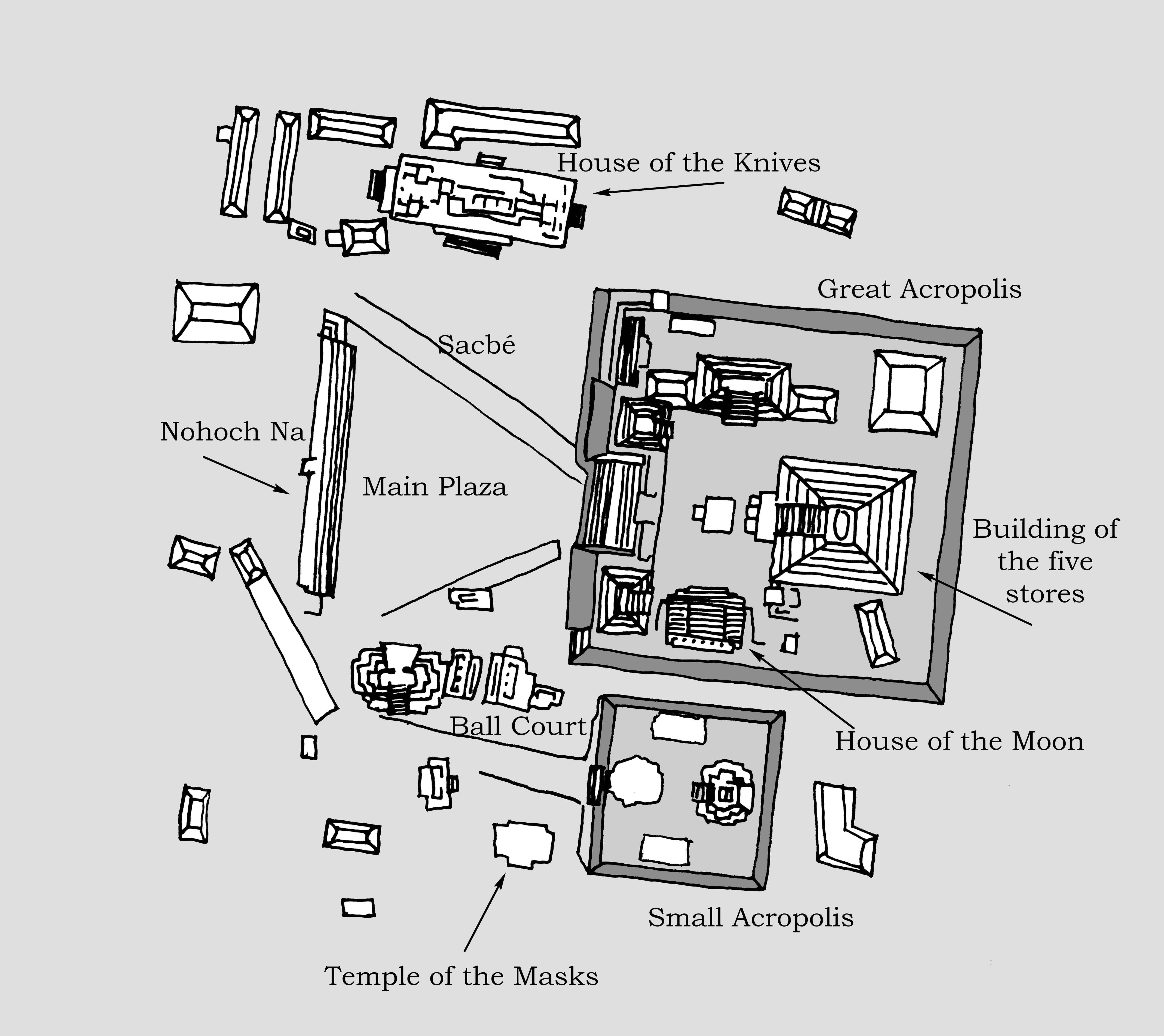 House of the Knives

Great Acropolis

Sacbé

Nohoch Na

Main Plaza

Building of the five stores

Ball Court

House of the Moon

Small Acropolis

Temple of the Masks